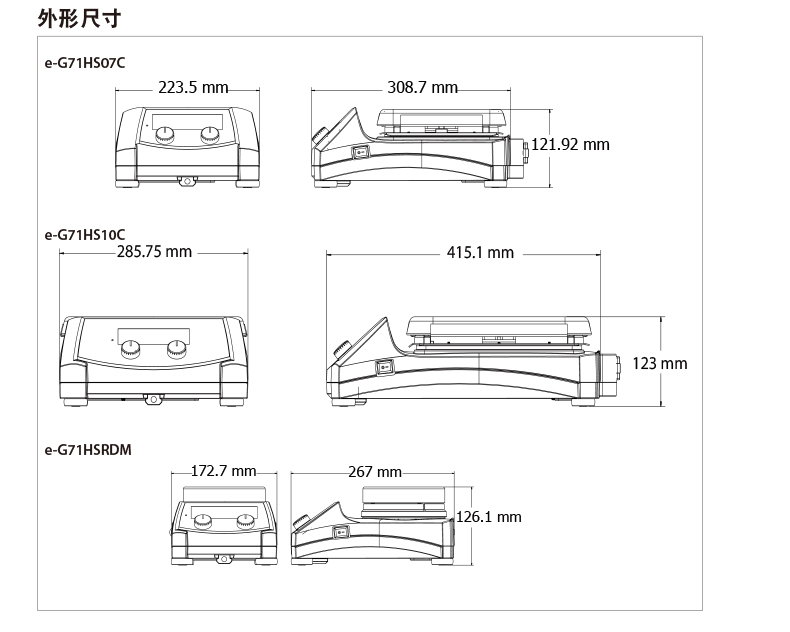 外形尺寸

e-G71HS07C

223.5 mm

308.7 mm

121.92 mm

e-G71HS10C

285.75 mm

415.1 mm

123 mm

e-G71HSRDM

172.7 mm

267 mm

126.1 mm