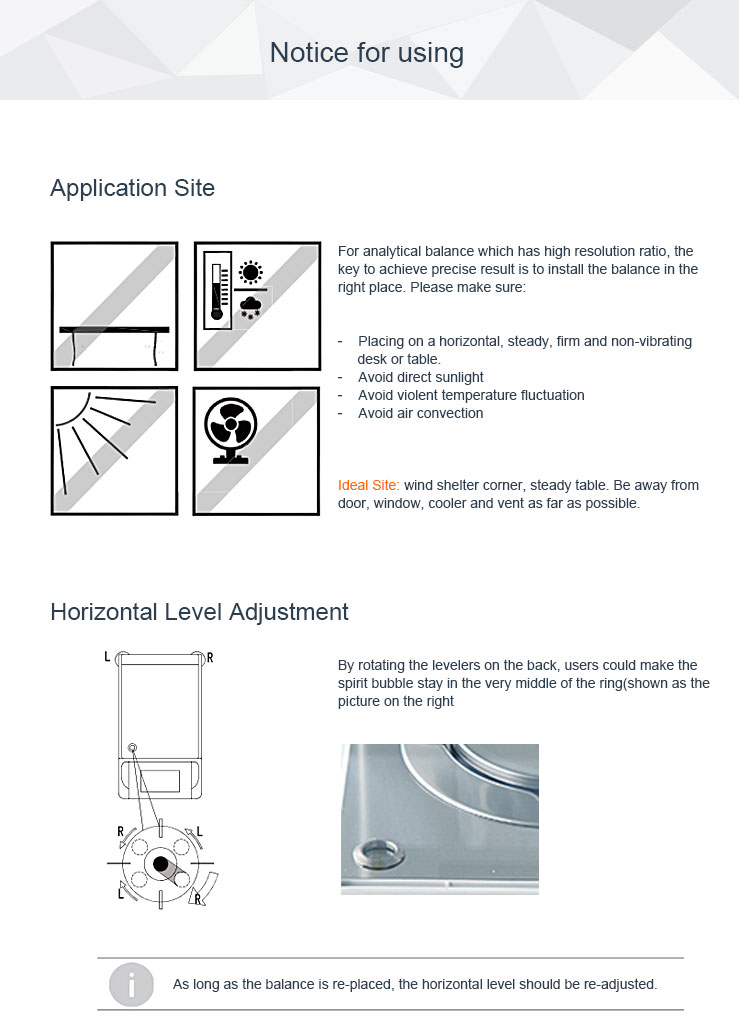 Notice for using

Application Site

For analytical balance which has high resolution ratio, the key to achieve precise result is to install the balance in the right place. Please make sure:

- Placing on a horizontal, steady, firm and non-vibrating desk or table.
- Avoid direct sunlight
- Avoid violent temperature fluctuation
- Avoid air convection

Ideal Site: wind shelter corner, steady table. Be away from door, window, cooler and vent as far as possible.

Horizontal Level Adjustment

L R

R L
L R

By rotating the levelers on the back, users could make the spirit bubble stay in the very middle of the ring(shown as the picture on the right

As long as the balance is re-placed, the horizontal level should be re-adjusted.