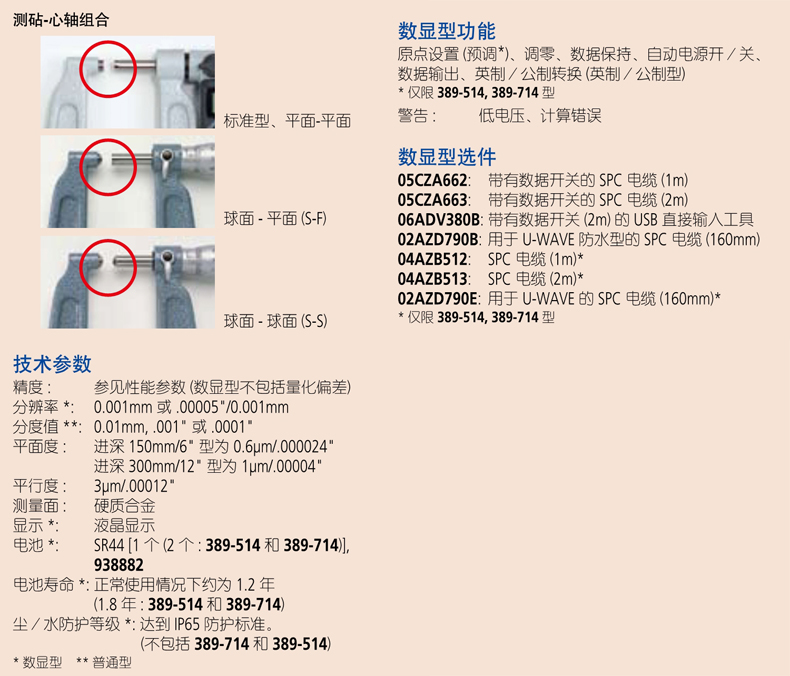 测砧-心轴组合

标准型、平面-平面

球面 - 平面 (S-F)

球面 - 球面 (S-S)

技术参数
精度： 参见性能参数 (数显型不包括量化偏差)
分辨率 *: 0.001mm 或 .00005"/0.001mm
分度值 **: 0.01mm, .001" 或 .0001"
平面度： 进深 150mm/6" 型为 0.6µm/.000024"
进深 300mm/12" 型为 1µm/.00004"
平行度： 3µm/.00012"
测量面： 硬质合金
显示 *: 液晶显示
电池 *: SR44 [1 个 (2 个 : 389-514 和 389-714)], 938882
电池寿命 *: 正常使用情况下约为 1.2 年 (1.8 年 : 389-514 和 389-714)
尘 / 水防护等级 *: 达到 IP65 防护标准。 (不包括 389-714 和 389-514)
* 数显型 ** 普通型

数显型功能
原点设置 (预调*)、调零、数据保持、自动电源开 / 关、数据输出、英制 / 公制转换 (英制 / 公制型)
* 仅限 389-514, 389-714 型
警告： 低电压、计算错误

数显型选件
05CZA662: 带有数据开关的 SPC 电缆 (1m)
05CZA663: 带有数据开关的 SPC 电缆 (2m)
06ADV380B: 带有数据开关 (2m) 的 USB 直接输入工具
02AZD790B: 用于 U-WAVE 防水型的 SPC 电缆 (160mm)
04AZB512: SPC 电缆 (1m)*
04AZB513: SPC 电缆 (2m)*
02AZD790E: 用于 U-WAVE 的 SPC 电缆 (160mm)*
* 仅限 389-514, 389-714 型